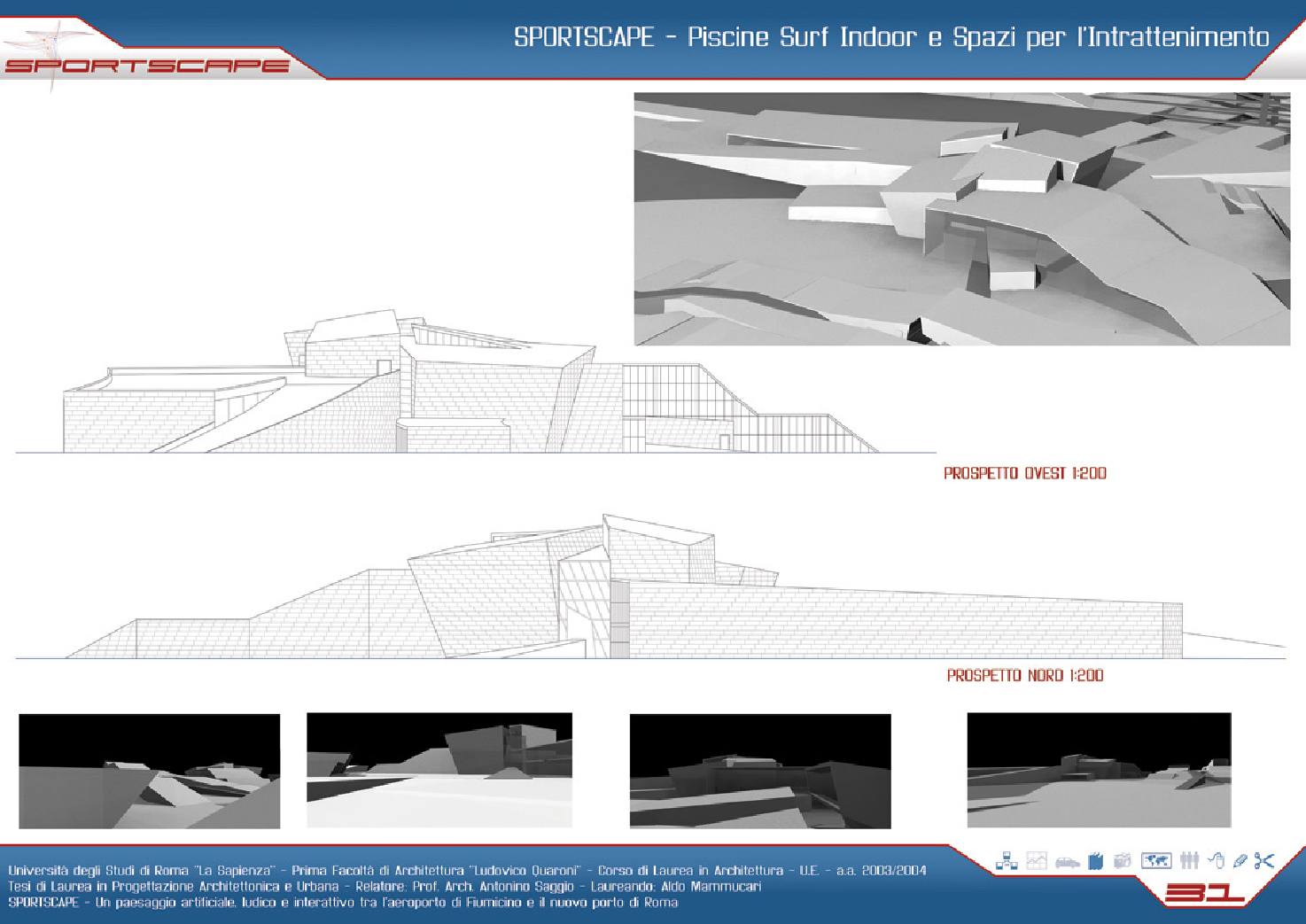 SPORTSCAPE

SPORTSCAPE - Piscine Surf Indoor e Spazi per l'Intrattenimento

PROSPETTO OVEST 1:200

PROSPETTO NORD 1:200

Università degli Studi di Roma "La Sapienza" - Prima Facoltà di Architettura "Ludovico Quaroni" - Corso di Laurea in Architettura - U.E. - a.a. 2003/2004
Tesi di Laurea in Progettazione Architettonica e Urbana - Relatore: Prof. Arch. Antonino Saggio - Laureando: Aldo Mammucari
SPORTSCAPE - Un paesaggio artificiale, ludico e interattivo tra l'aeroporto di Fiumicino e il nuovo porto di Roma

31