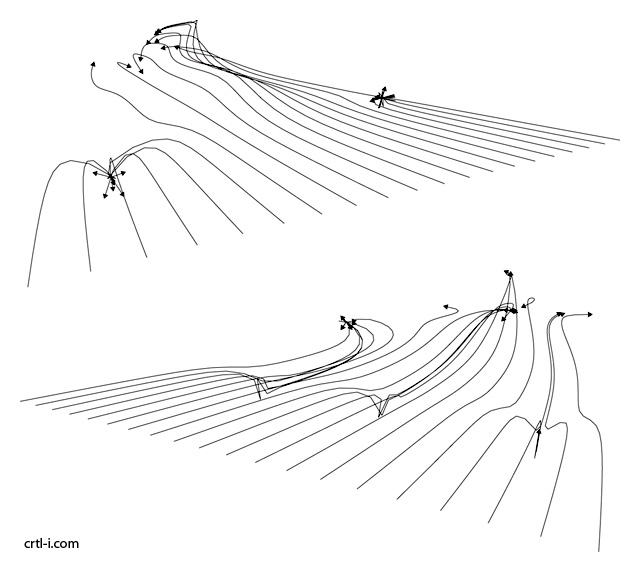 crtl-i.com